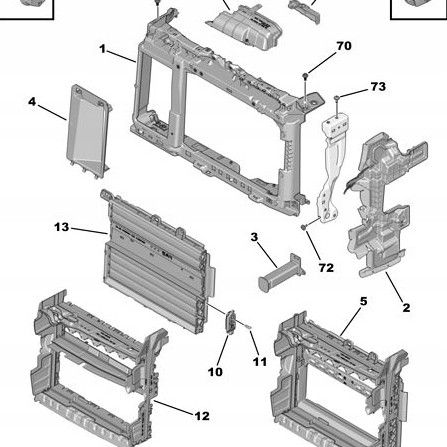 1
70
73
4
13
3
72
2
5
10
11
12