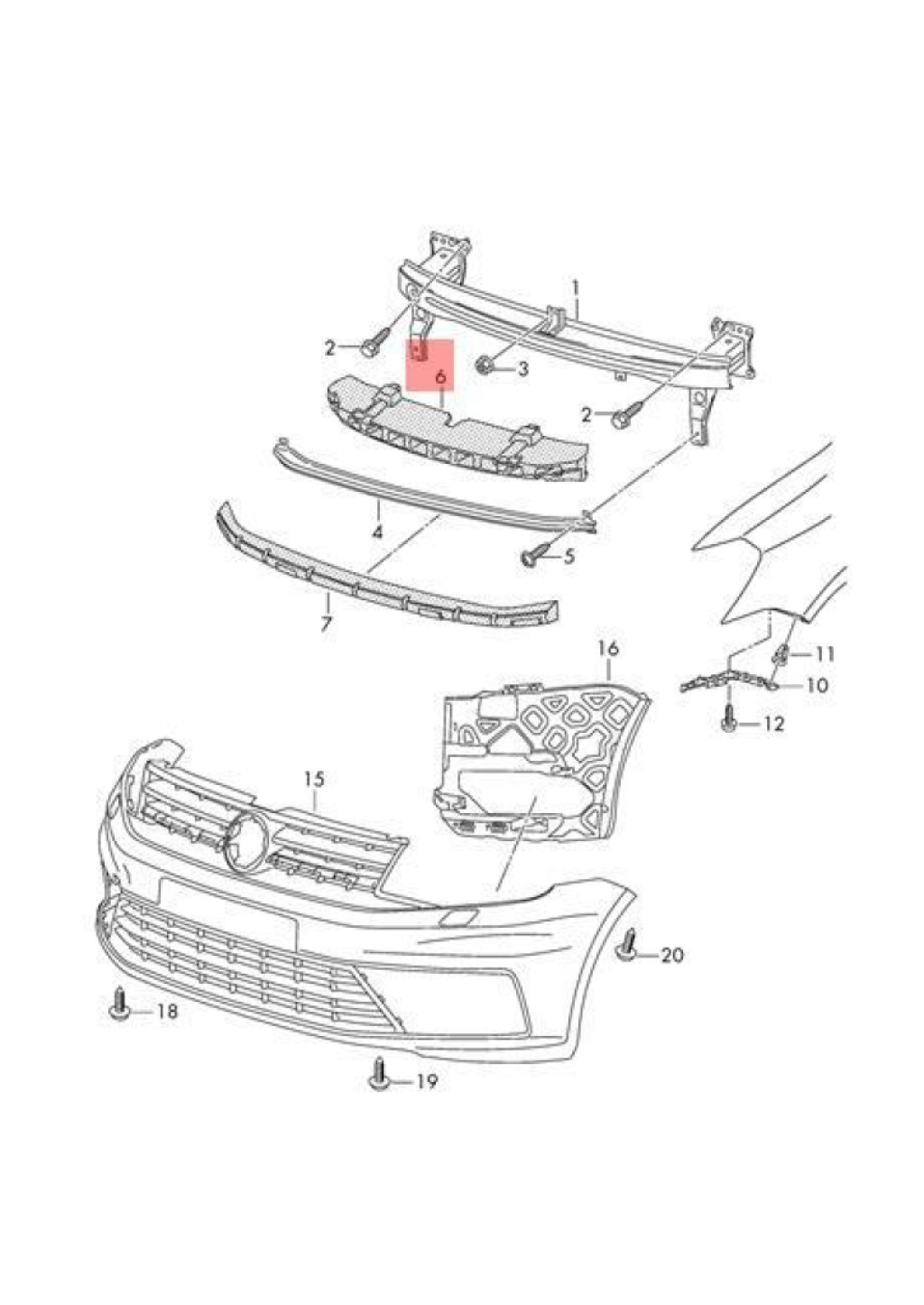 1
2
6
3
2
4
5
7
16
11
10
12
15
20
18
19